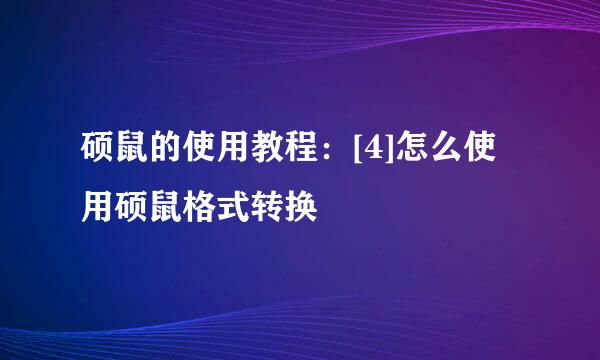 硕鼠的使用教程：[4]怎么使用硕鼠格式转换